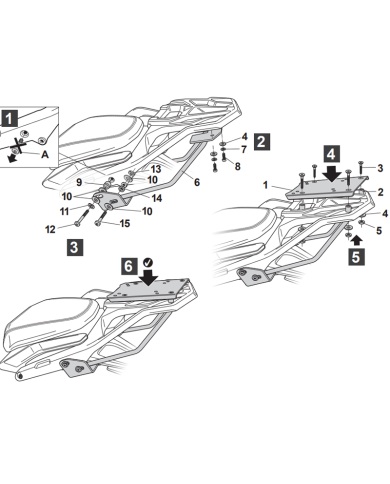 1
A
2
4
7
8
13
9
10
6
10
14
11
10
12
15
3
4
3
1
2
4
5
5
6