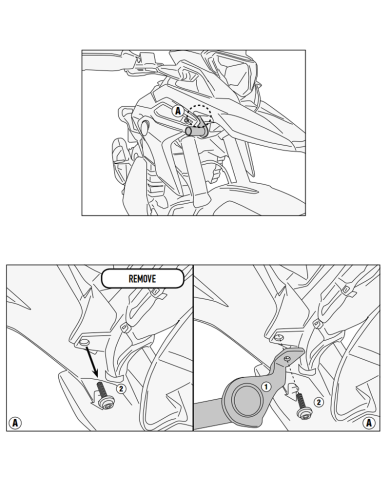 A

REMOVE

2

A

1

2

A